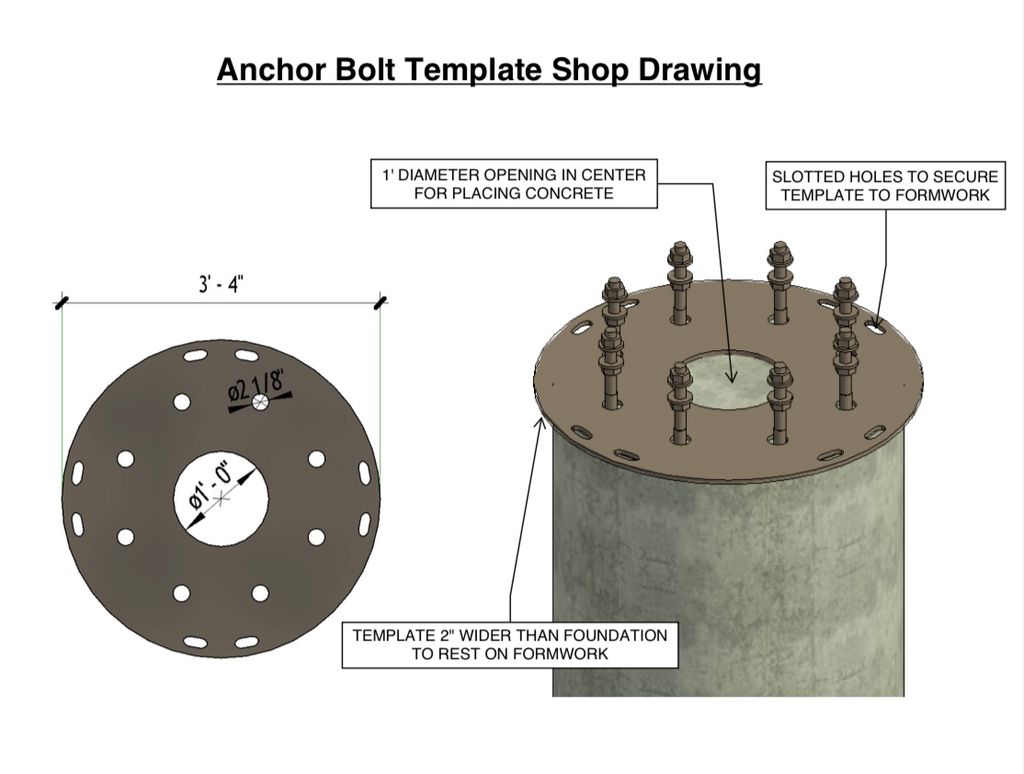 Anchor Bolt Template Shop Drawing

1' DIAMETER OPENING IN CENTER FOR PLACING CONCRETE

SLOTTED HOLES TO SECURE TEMPLATE TO FORMWORK

3' - 4"

ø2 1/8"

ø1' - 0"

TEMPLATE 2" WIDER THAN FOUNDATION TO REST ON FORMWORK