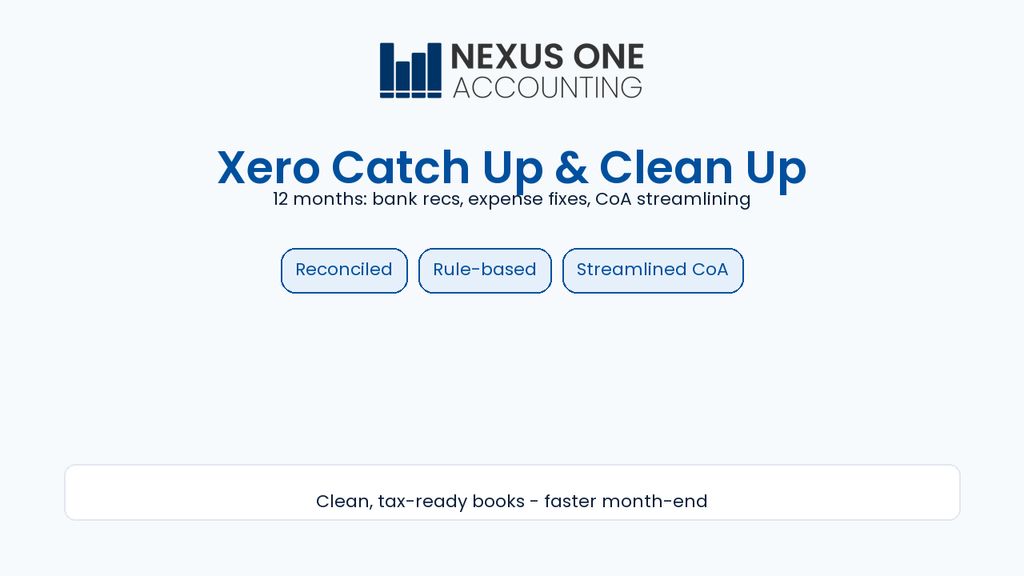 NEXUS ONE
ACCOUNTING

Xero Catch Up & Clean Up

12 months: bank recs, expense fixes, CoA streamlining

Reconciled

Rule-based

Streamlined CoA

Clean, tax-ready books - faster month-end