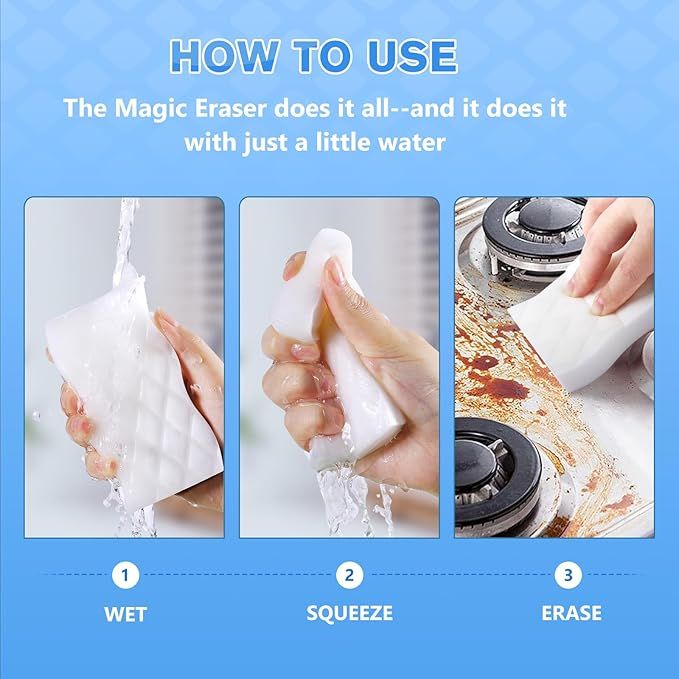 HOW TO USE

The Magic Eraser does it all--and it does it with just a little water

1
WET

2
SQUEEZE

3
ERASE