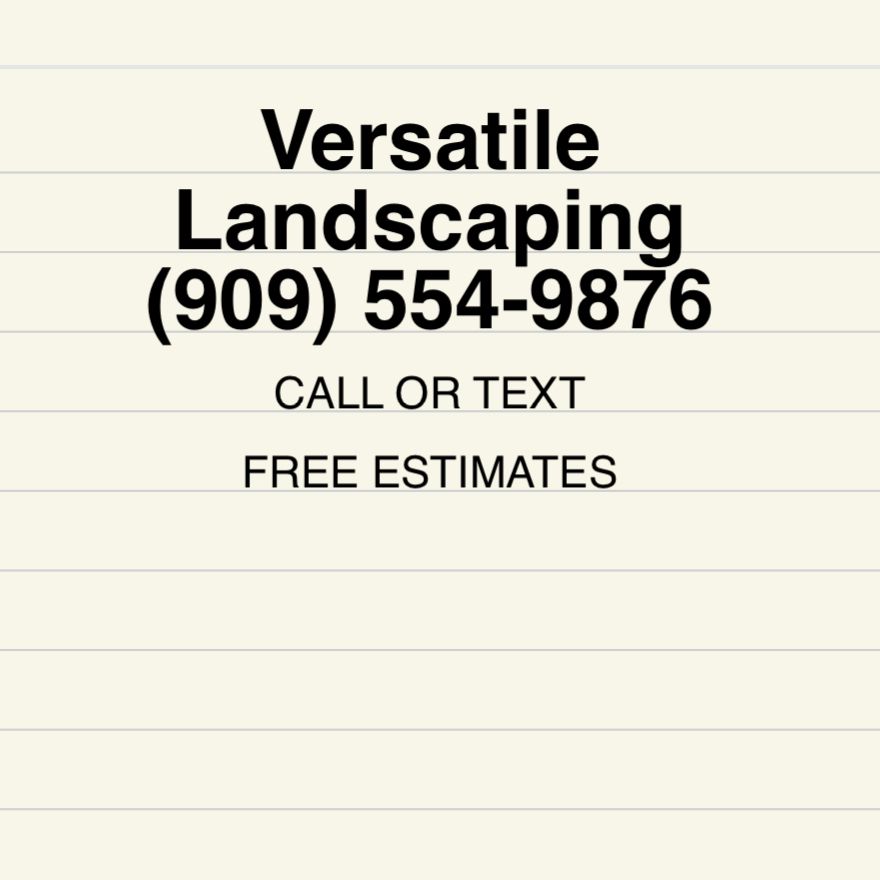 Versatile
Landscaping
(909) 554-9876

CALL OR TEXT

FREE ESTIMATES