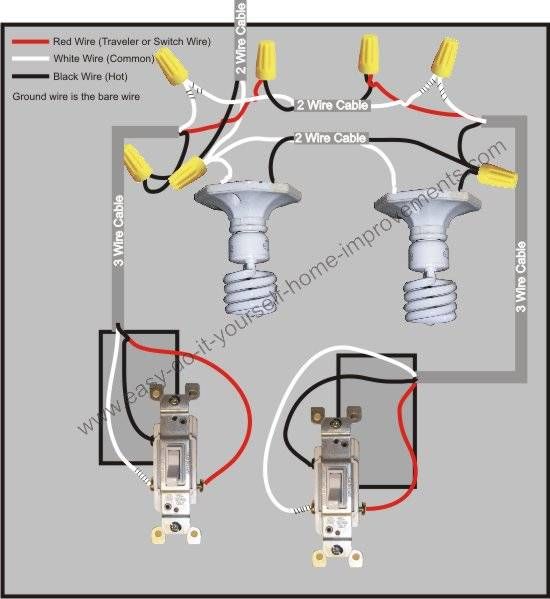 Red Wire (Traveler or Switch Wire)
White Wire (Common)
Black Wire (Hot)
Ground wire is the bare wire

2 Wire Cable

2 Wire Cable

2 Wire Cable

3 Wire Cable

3 Wire Cable

www.easy-do-it-yourself-home-improvements.com