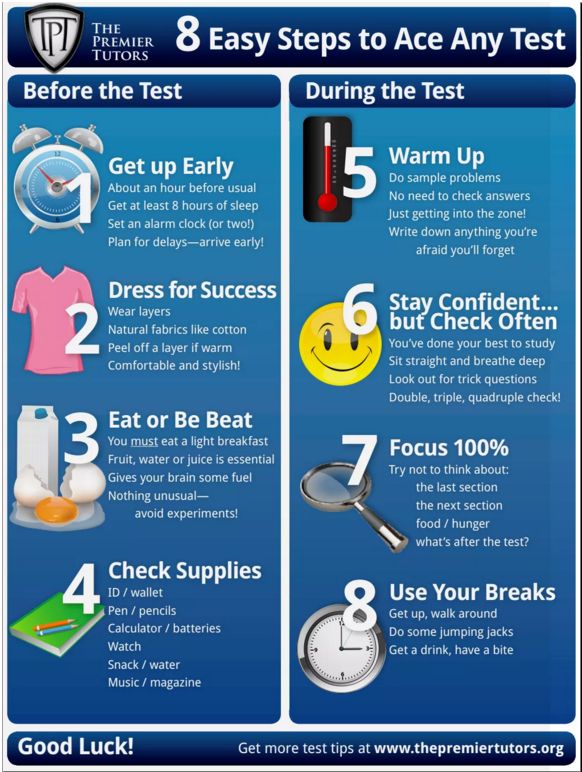 TPT
THE PREMIER TUTORS

8 Easy Steps to Ace Any Test

Before the Test

1
Get up Early
About an hour before usual
Get at least 8 hours of sleep
Set an alarm clock (or two!)
Plan for delays—arrive early!

2
Dress for Success
Wear layers
Natural fabrics like cotton
Peel off a layer if warm
Comfortable and stylish!

3
Eat or Be Beat
You must eat a light breakfast
Fruit, water or juice is essential
Gives your brain some fuel
Nothing unusual— avoid experiments!

4
Check Supplies
ID / wallet
Pen / pencils
Calculator / batteries
Watch
Snack / water
Music / magazine

During the Test

5
Warm Up
Do sample problems
No need to check answers
Just getting into the zone!
Write down anything you're afraid you'll forget

6
Stay Confident... but Check Often
You've done your best to study
Sit straight and breathe deep
Look out for trick questions
Double, triple, quadruple check!

7
Focus 100%
Try not to think about:
the last section
the next section
food / hunger
what's after the test?

8
Use Your Breaks
Get up, walk around
Do some jumping jacks
Get a drink, have a bite

Good Luck!
Get more test tips at www.thepremiertutors.org