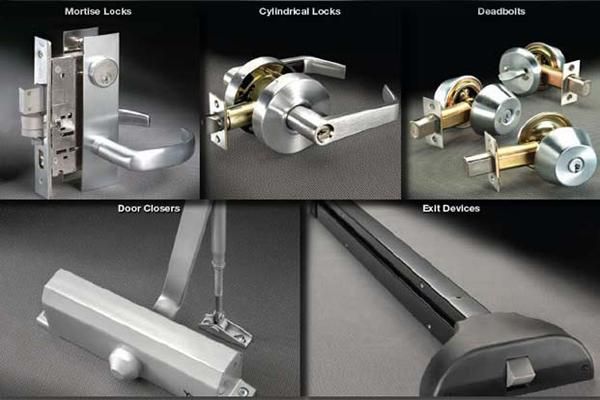 Mortise Locks

Cylindrical Locks

Deadbolts

Door Closers

Exit Devices