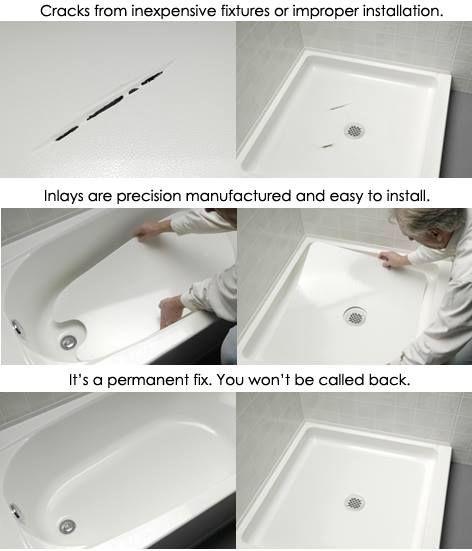 Cracks from inexpensive fixtures or improper installation.

Inlays are precision manufactured and easy to install.

It's a permanent fix. You won't be called back.